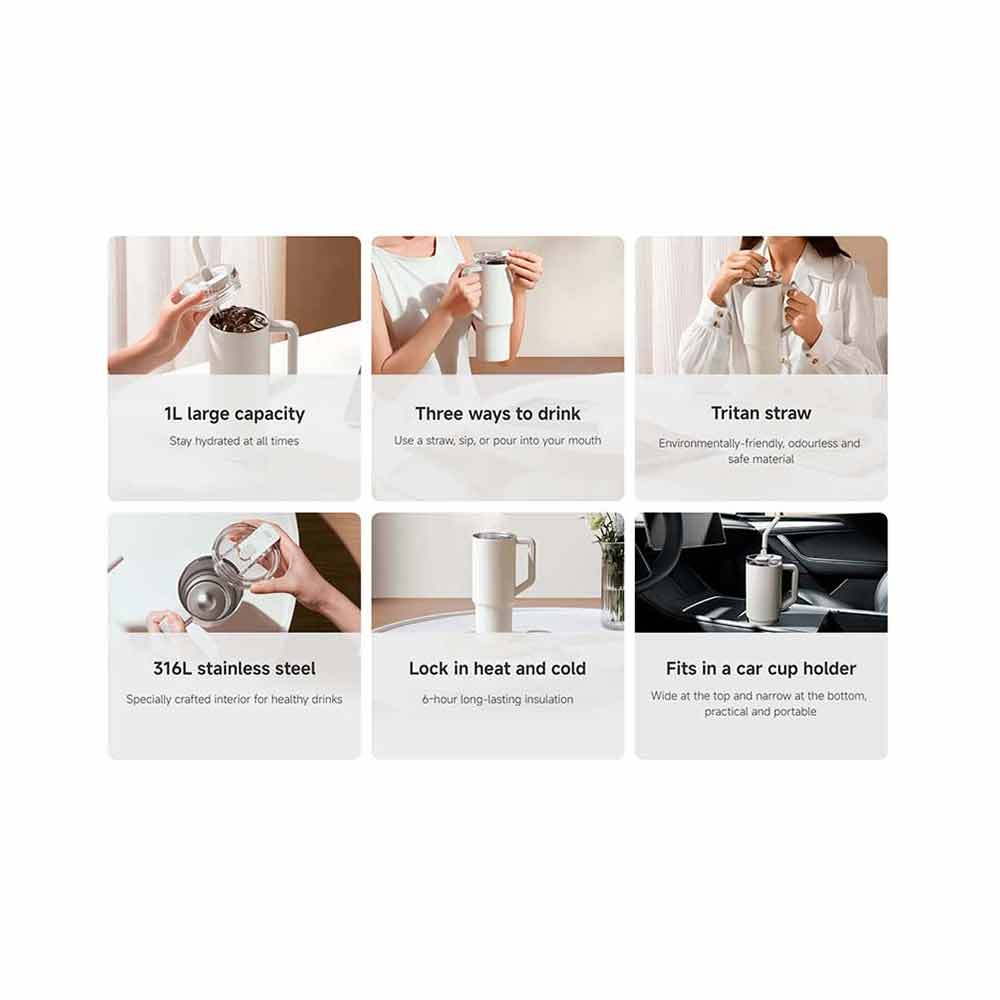 1L large capacity

Stay hydrated at all times

Three ways to drink

Use a straw, sip, or pour into your mouth

Tritan straw

Environmentally-friendly, odourless and safe material

316L stainless steel

Specially crafted interior for healthy drinks

Lock in heat and cold

6-hour long-lasting insulation

Fits in a car cup holder

Wide at the top and narrow at the bottom, practical and portable