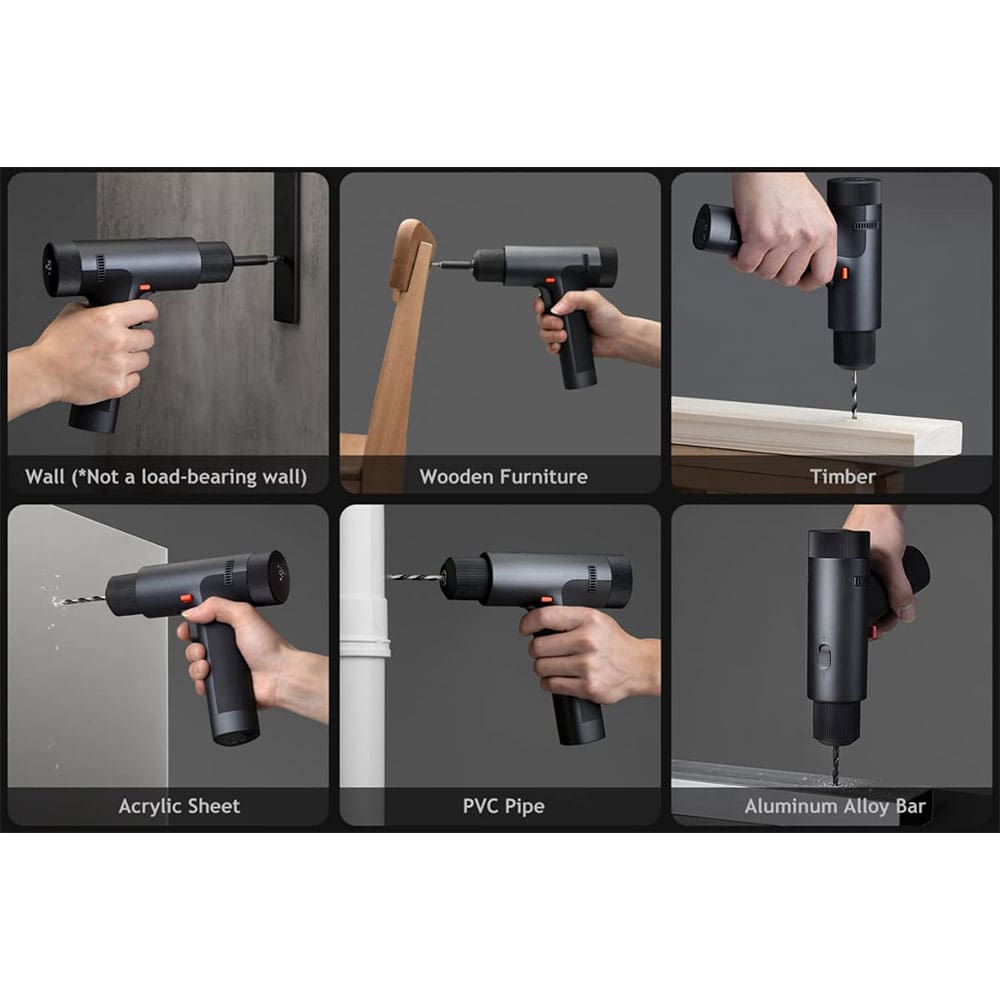 Wall (*Not a load-bearing wall)

Wooden Furniture

Timber

Acrylic Sheet

PVC Pipe

Aluminum Alloy Bar